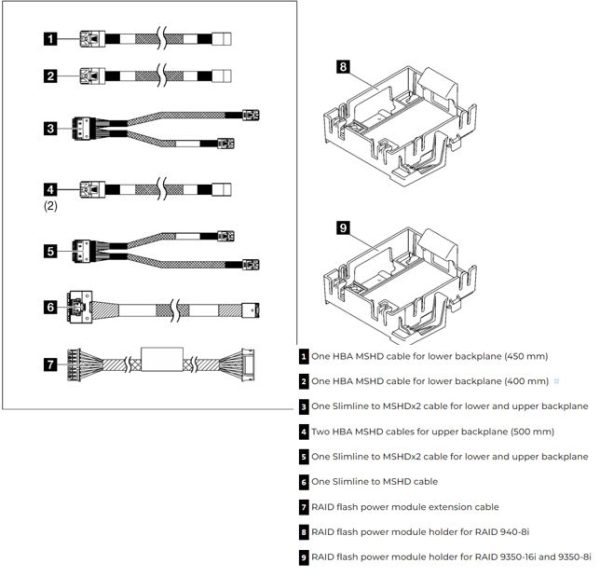 1

2

3

4
(2)

5

6

7

8

9

1 One HBA MSHD cable for lower backplane (450 mm)

2 One HBA MSHD cable for lower backplane (400 mm)

3 One Slimline to MSHDx2 cable for lower and upper backplane

4 Two HBA MSHD cables for upper backplane (500 mm)

5 One Slimline to MSHDx2 cable for lower and upper backplane

6 One Slimline to MSHD cable

7 RAID flash power module extension cable

8 RAID flash power module holder for RAID 940-8i

9 RAID flash power module holder for RAID 9350-16i and 9350-8i